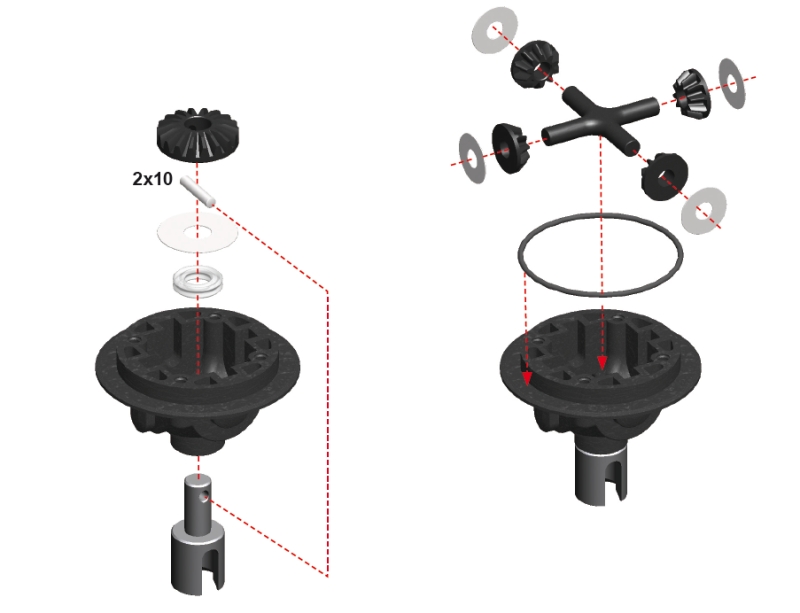 2x10